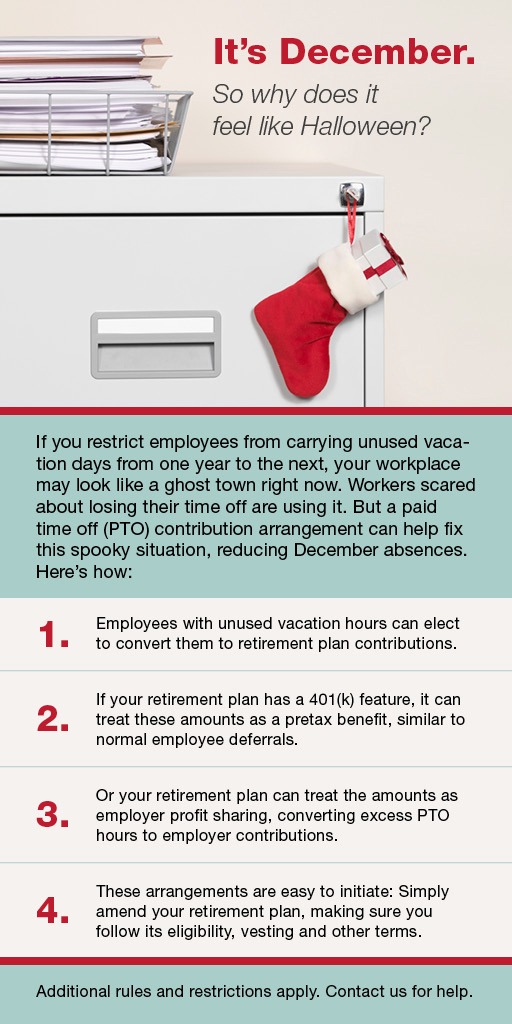 It's December.

So why does it feel like Halloween?

If you restrict employees from carrying unused vacation days from one year to the next, your workplace may look like a ghost town right now. Workers scared about losing their time off are using it. But a paid time off (PTO) contribution arrangement can help fix this spooky situation, reducing December absences. Here's how:

1. Employees with unused vacation hours can elect to convert them to retirement plan contributions.

2. If your retirement plan has a 401(k) feature, it can treat these amounts as a pretax benefit, similar to normal employee deferrals.

3. Or your retirement plan can treat the amounts as employer profit sharing, converting excess PTO hours to employer contributions.

4. These arrangements are easy to initiate: Simply amend your retirement plan, making sure you follow its eligibility, vesting and other terms.

Additional rules and restrictions apply. Contact us for help.